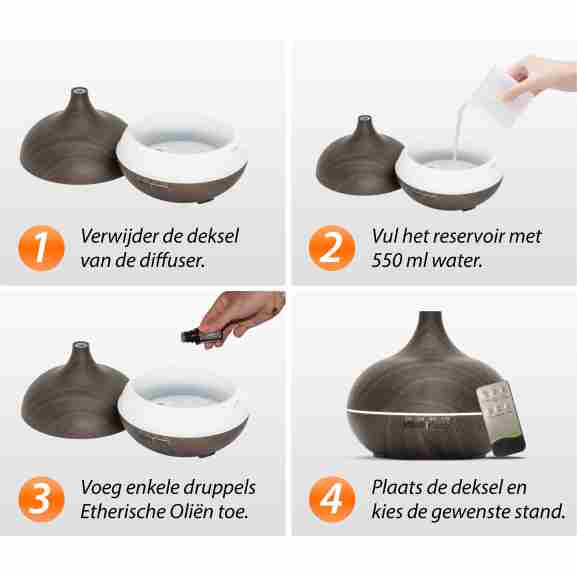 1 Verwijder de deksel van de diffuser.

2 Vul het reservoir met 550 ml water.

3 Voeg enkele druppels Etherische Oliën toe.

4 Plaats de deksel en kies de gewenste stand.