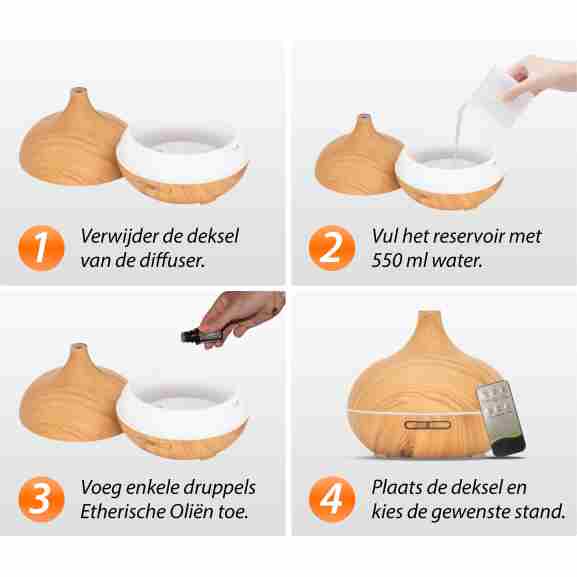 1 Verwijder de deksel van de diffuser.

2 Vul het reservoir met 550 ml water.

3 Voeg enkele druppels Etherische Oliën toe.

4 Plaats de deksel en kies de gewenste stand.