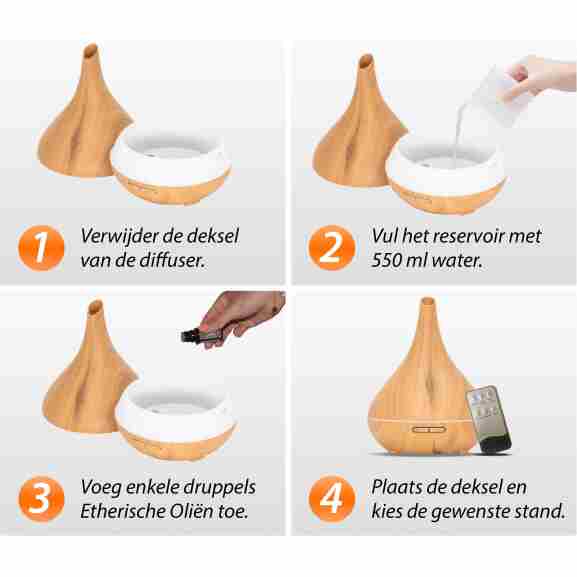 1 Verwijder de deksel van de diffuser.

2 Vul het reservoir met 550 ml water.

3 Voeg enkele druppels Etherische Oliën toe.

4 Plaats de deksel en kies de gewenste stand.