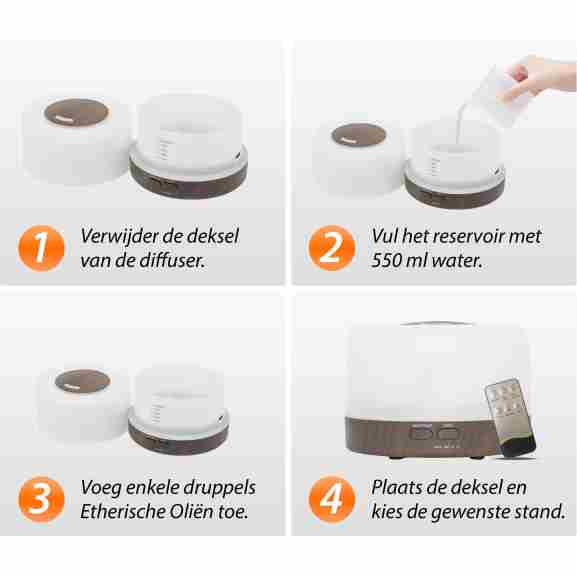 1 Verwijder de deksel van de diffuser.

2 Vul het reservoir met 550 ml water.

3 Voeg enkele druppels Etherische Oliën toe.

4 Plaats de deksel en kies de gewenste stand.