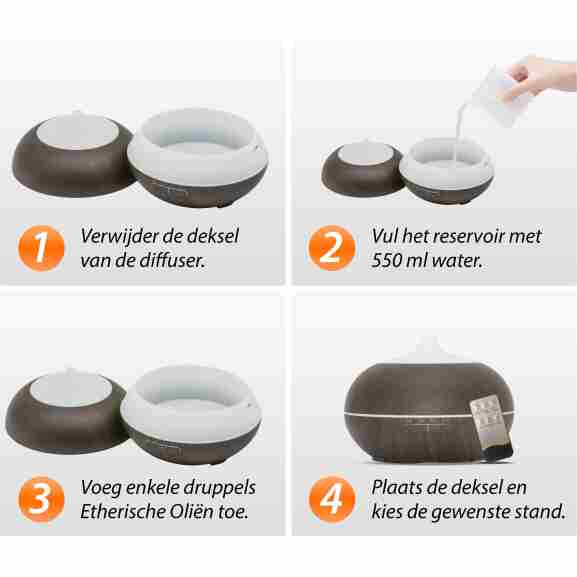 1 Verwijder de deksel van de diffuser.

2 Vul het reservoir met 550 ml water.

3 Voeg enkele druppels Etherische Oliën toe.

4 Plaats de deksel en kies de gewenste stand.