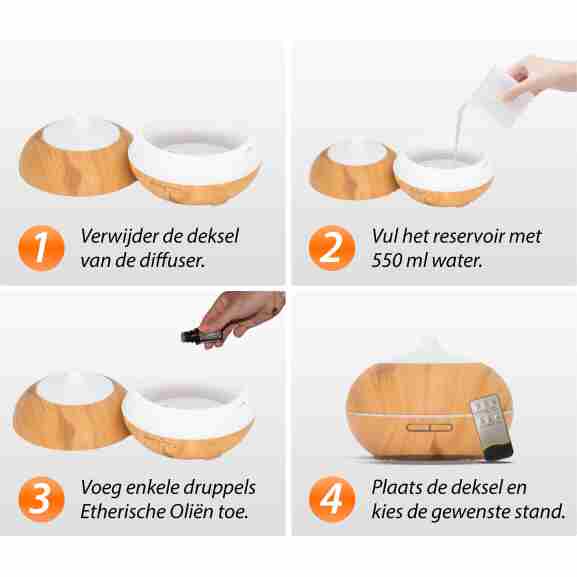 1 Verwijder de deksel van de diffuser.

2 Vul het reservoir met 550 ml water.

3 Voeg enkele druppels Etherische Oliën toe.

4 Plaats de deksel en kies de gewenste stand.