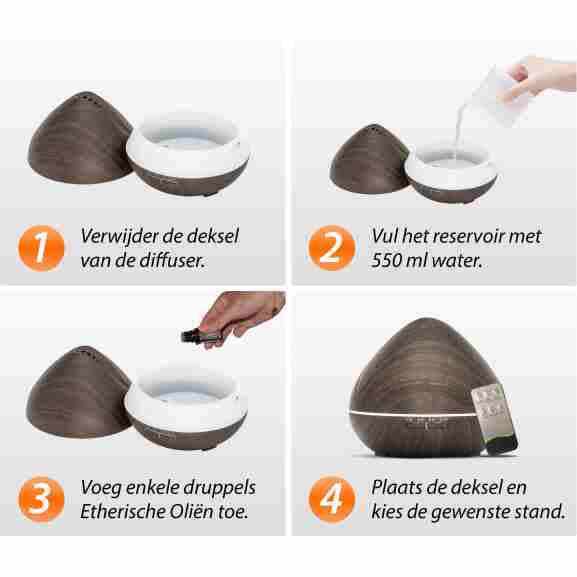 1 Verwijder de deksel van de diffuser.

2 Vul het reservoir met 550 ml water.

3 Voeg enkele druppels Etherische Oliën toe.

4 Plaats de deksel en kies de gewenste stand.