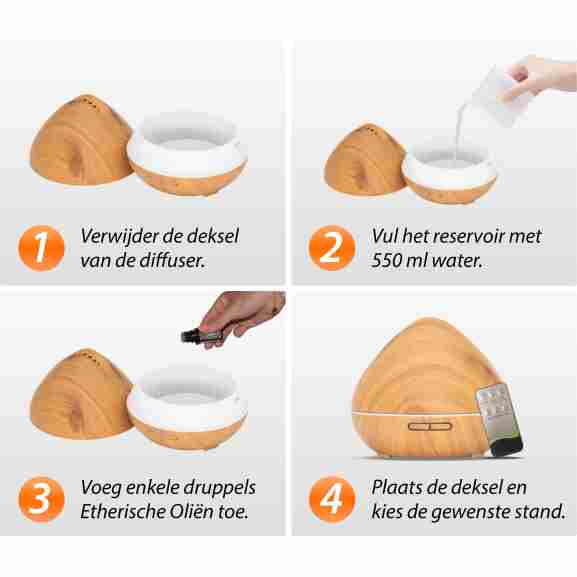 1 Verwijder de deksel van de diffuser.

2 Vul het reservoir met 550 ml water.

3 Voeg enkele druppels Etherische Oliën toe.

4 Plaats de deksel en kies de gewenste stand.