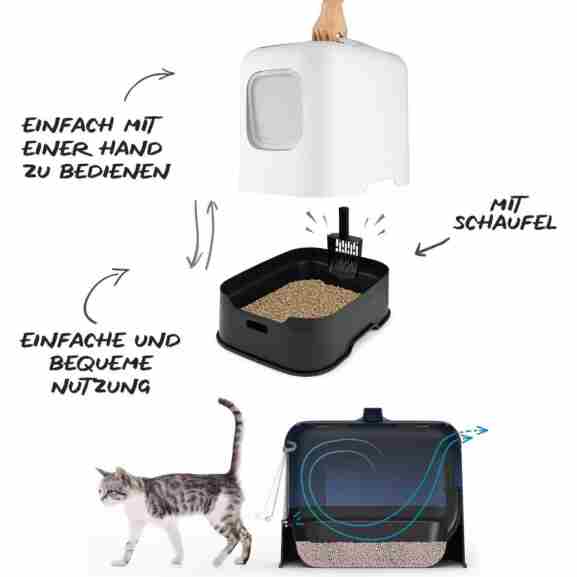 EINFACH MIT EINER HAND ZU BEDIENEN

MIT SCHAUFEL

EINFACHE UND BEQUEME NUTZUNG